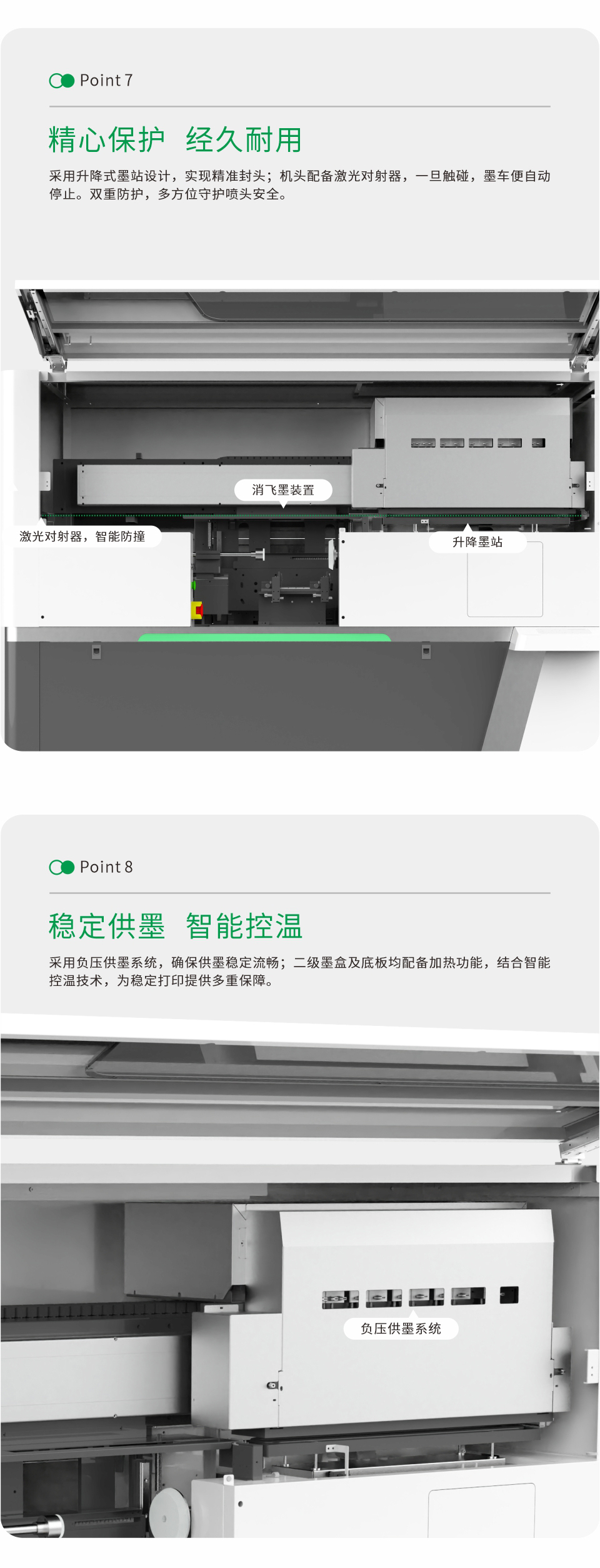 Point 7

精心保护 经久耐用

采用升降式墨站设计，实现精准封头；机头配备激光对射器，一旦触碰，墨车便自动停止。双重防护，多方位守护喷头安全。

消飞墨装置

激光对射器，智能防撞

升降墨站

Point 8

稳定供墨 智能控温

采用负压供墨系统，确保供墨稳定流畅；二级墨盒及底板均配备加热功能，结合智能控温技术，为稳定打印提供多重保障。

负压供墨系统